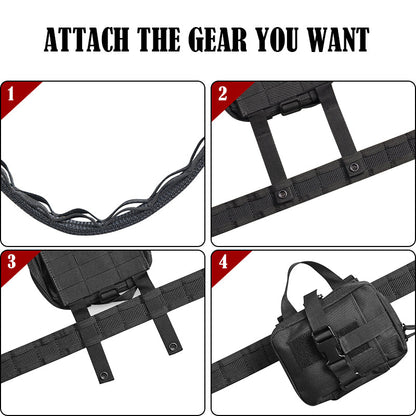 ATTACH THE GEAR YOU WANT

1

2

3

4