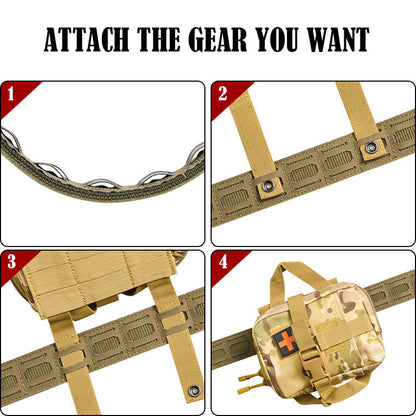 ATTACH THE GEAR YOU WANT

1

2

3

4